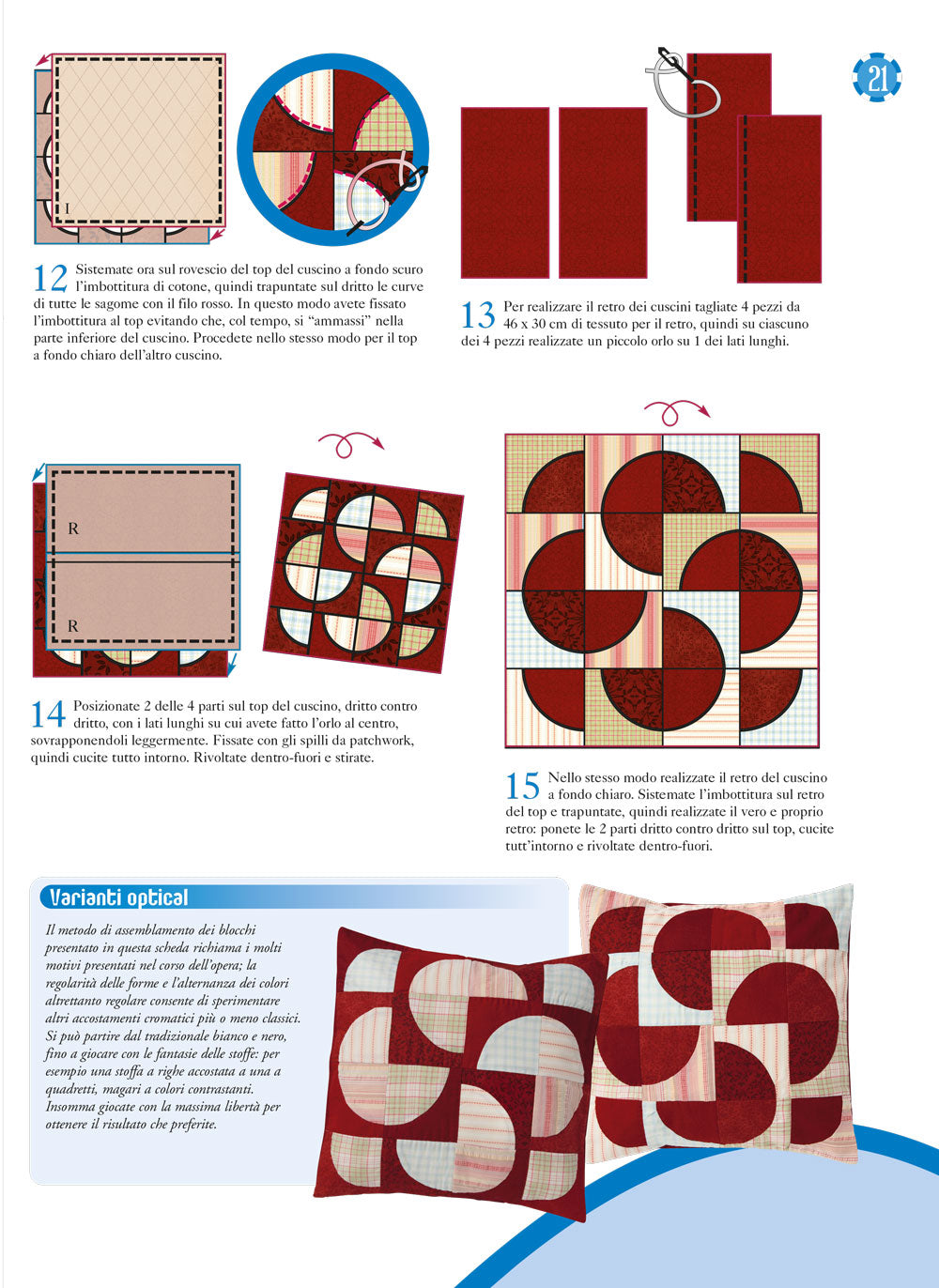 21

I

12 Sistemate ora sul rovescio del top del cuscino a fondo scuro l'imbottitura di cotone, quindi trapuntate sul dritto le curve di tutte le sagome con il filo rosso. In questo modo avete fissato l'imbottitura al top evitando che, col tempo, si "ammassi" nella parte inferiore del cuscino. Procedete nello stesso modo per il top a fondo chiaro dell'altro cuscino.

13 Per realizzare il retro dei cuscini tagliate 4 pezzi da 46 x 30 cm di tessuto per il retro, quindi su ciascuno dei 4 pezzi realizzate un piccolo orlo su 1 dei lati lunghi.

R

R

14 Posizionate 2 delle 4 parti sul top del cuscino, dritto contro dritto, con i lati lunghi su cui avete fatto l'orlo al centro, sovrapponendoli leggermente. Fissate con gli spilli da patchwork, quindi cucite tutto intorno. Rivoltate dentro-fuori e stirate.

15 Nello stesso modo realizzate il retro del cuscino a fondo chiaro. Sistemate l'imbottitura sul retro del top e trapuntate, quindi realizzate il vero e proprio retro: ponete le 2 parti dritto contro dritto sul top, cucite tutt'intorno e rivoltate dentro-fuori.

Varianti optical

Il metodo di assemblamento dei blocchi presentato in questa scheda richiama i molti motivi presentati nel corso dell'opera; la regolarità delle forme e l'alternanza dei colori altrettanto regolare consente di sperimentare altri accostamenti cromatici più o meno classici. Si può partire dal tradizionale bianco e nero, fino a giocare con le fantasie delle stoffe: per esempio una stoffa a righe accostata a una a quadretti, magari a colori contrastanti. Insomma giocate con la massima libertà per ottenere il risultato che preferite.