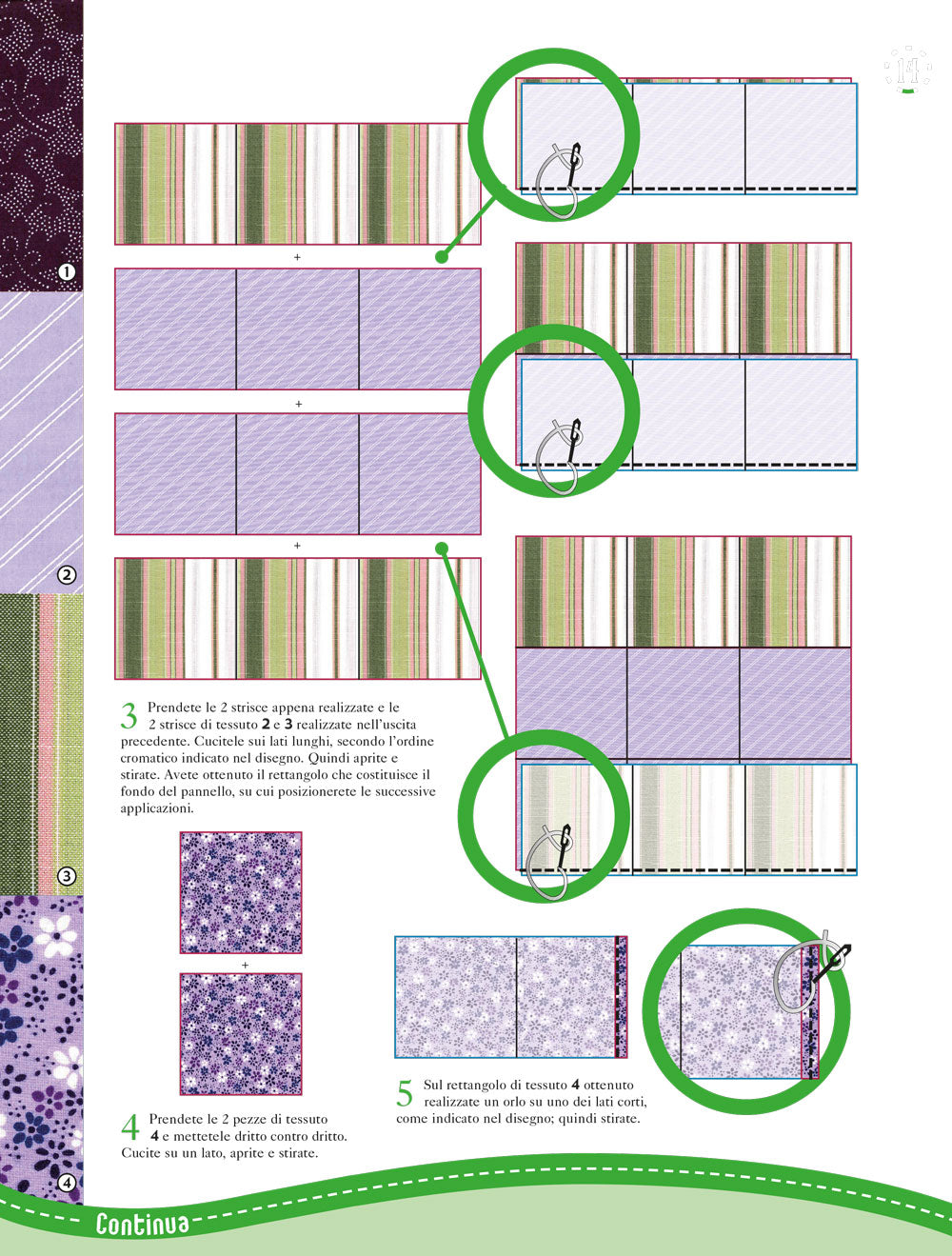 14

1

2

3

4

+

+

+

3 Prendete le 2 strisce appena realizzate e le 2 strisce di tessuto **2** e **3** realizzate nell'uscita precedente. Cucitele sui lati lunghi, secondo l'ordine cromatico indicato nel disegno. Quindi aprite e stirate. Avete ottenuto il rettangolo che costituisce il fondo del pannello, su cui posizionerete le successive applicazioni.

+

4 Prendete le 2 pezze di tessuto **4** e mettetele dritto contro dritto. Cucite su un lato, aprite e stirate.

5 Sul rettangolo di tessuto **4** ottenuto realizzate un orlo su uno dei lati corti, come indicato nel disegno; quindi stirate.

Continua