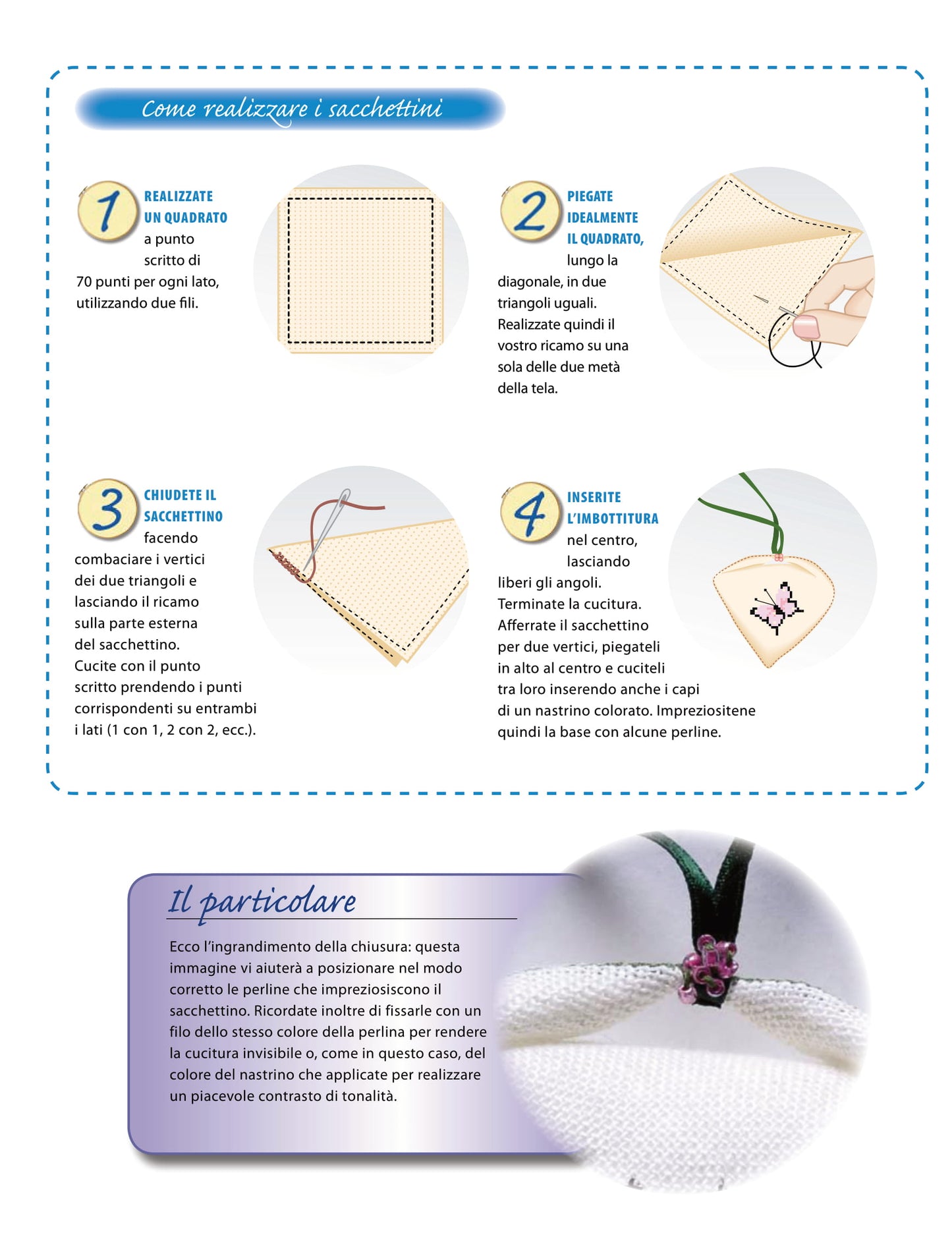 Come realizzare i sacchettini

1 REALIZZATE UN QUADRATO a punto scritto di 70 punti per ogni lato, utilizzando due fili.

2 PIEGATE IDEALMENTE IL QUADRATO, lungo la diagonale, in due triangoli uguali. Realizzate quindi il vostro ricamo su una sola delle due metà della tela.

3 CHIUDETE IL SACCHETTINO facendo combaciare i vertici dei due triangoli e lasciando il ricamo sulla parte esterna del sacchettino. Cucite con il punto scritto prendendo i punti corrispondenti su entrambi i lati (1 con 1, 2 con 2, ecc.).

4 INSERITE L'IMBOTTITURA nel centro, lasciando liberi gli angoli. Terminate la cucitura. Afferrate il sacchettino per due vertici, piegateli in alto al centro e cuciteli tra loro inserendo anche i capi di un nastrino colorato. Impreziositene quindi la base con alcune perline.

Il particolare

Ecco l'ingrandimento della chiusura: questa immagine vi aiuterà a posizionare nel modo corretto le perline che impreziosiscono il sacchettino. Ricordate inoltre di fissarle con un filo dello stesso colore della perlina per rendere la cucitura invisibile o, come in questo caso, del colore del nastrino che applicate per realizzare un piacevole contrasto di tonalità.